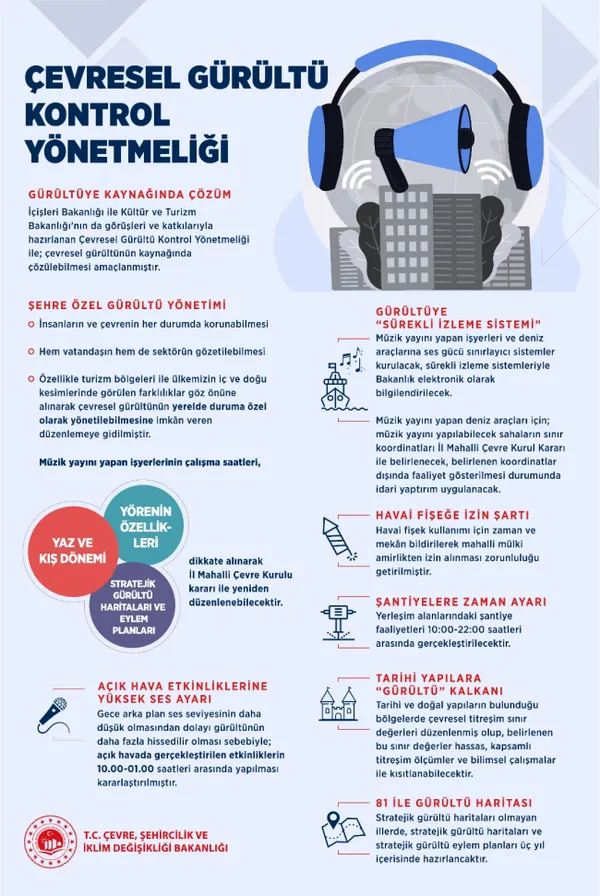 ÇEVRESEL GÜRÜLTÜ KONTROL YÖNETMELİĞİ

GÜRÜLTÜYE KAYNAĞINDA ÇÖZÜM

İçişleri Bakanlığı ile Kültür ve Turizm Bakanlığı'nın da görüşleri ve katkılarıyla hazırlanan Çevresel Gürültü Kontrol Yönetmeliği ile; çevresel gürültünün kaynağında çözülebilmesi amaçlanmıştır.

ŞEHRE ÖZEL GÜRÜLTÜ YÖNETİMİ

İnsanların ve çevrenin her durumda korunabilmesi

Hem vatandaşın hem de sektörün gözetilebilmesi

Özellikle turizm bölgeleri ile ülkemizin iç ve doğu kesimlerinde görülen farklılıklar göz önüne alınarak çevresel gürültünün yerelde duruma özel olarak yönetilebilmesine imkân veren düzenlemeye gidilmiştir.

Müzik yayını yapan işyerlerinin çalışma saatleri,

YAZ VE KIŞ DÖNEMİ

YÖRENİN ÖZELLİKLERİ

STRATEJİK GÜRÜLTÜ HARİTALARI VE EYLEM PLANLARI

dikkate alınarak İl Mahalli Çevre Kurulu kararı ile yeniden düzenlenebilecektir.

AÇIK HAVA ETKİNLİKLERİNE YÜKSEK SES AYARI

Gece arka plan ses seviyesinin daha düşük olmasından dolayı gürültünün daha fazla hissedilir olması sebebiyle; açık havada gerçekleştirilen etkinliklerin 10.00-01.00 saatleri arasında yapılması kararlaştırılmıştır.

T.C. ÇEVRE, ŞEHİRCİLİK VE İKLİM DEĞİŞİKLİĞİ BAKANLIĞI

GÜRÜLTÜYE "SÜREKLİ İZLEME SİSTEMİ"

Müzik yayını yapan işyerleri ve deniz araçlarına ses gücü sınırlayıcı sistemler kurulacak, sürekli izleme sistemleriyle Bakanlık elektronik olarak bilgilendirilecek.

Müzik yayını yapan deniz araçları için; müzik yayını yapılabilecek sahaların sınır koordinatları İl Mahalli Çevre Kurul Kararı ile belirlenecek, belirlenen koordinatlar dışında faaliyet gösterilmesi durumunda idari yaptırım uygulanacak.

HAVAİ FİŞEĞE İZİN ŞARTI

Havai fişek kullanımı için zaman ve mekân bildirilerek mahalli mülki amirlikten izin alınması zorunluluğu getirilmiştir.

ŞANTİYELERE ZAMAN AYARI

Yerleşim alanlarındaki şantiye faaliyetleri 10:00-22:00 saatleri arasında gerçekleştirilecektir.

TARİHİ YAPILARA "GÜRÜLTÜ" KALKANI

Tarihi ve doğal yapıların bulunduğu bölgelerde çevresel titreşim sınır değerleri düzenlenmiş olup, belirlenen bu sınır değerler hassas, kapsamlı titreşim ölçümler ve bilimsel çalışmalar ile kısıtlanabilecektir.

81 İLE GÜRÜLTÜ HARİTASI

Stratejik gürültü haritaları olmayan illerde, stratejik gürültü haritaları ve stratejik gürültü eylem planları üç yıl içerisinde hazırlancaktır.