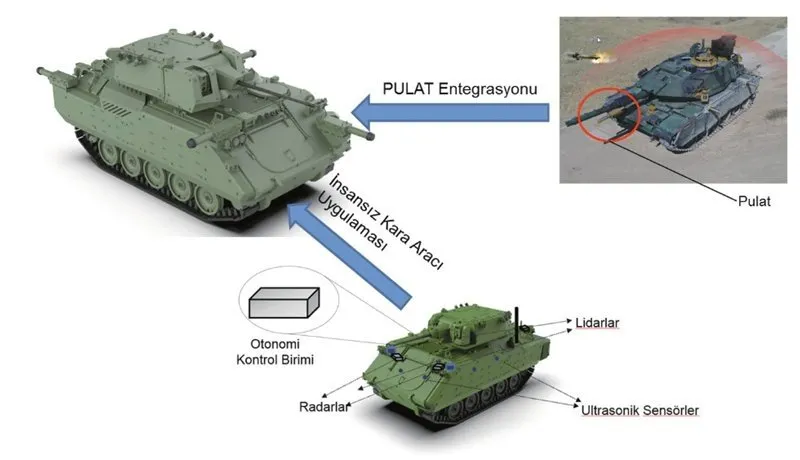 PULAT Entegrasyonu

Pulat

İnsansız Kara Aracı Uygulaması

Otonomi Kontrol Birimi

Lidarlar

Radarlar

Ultrasonik Sensörler