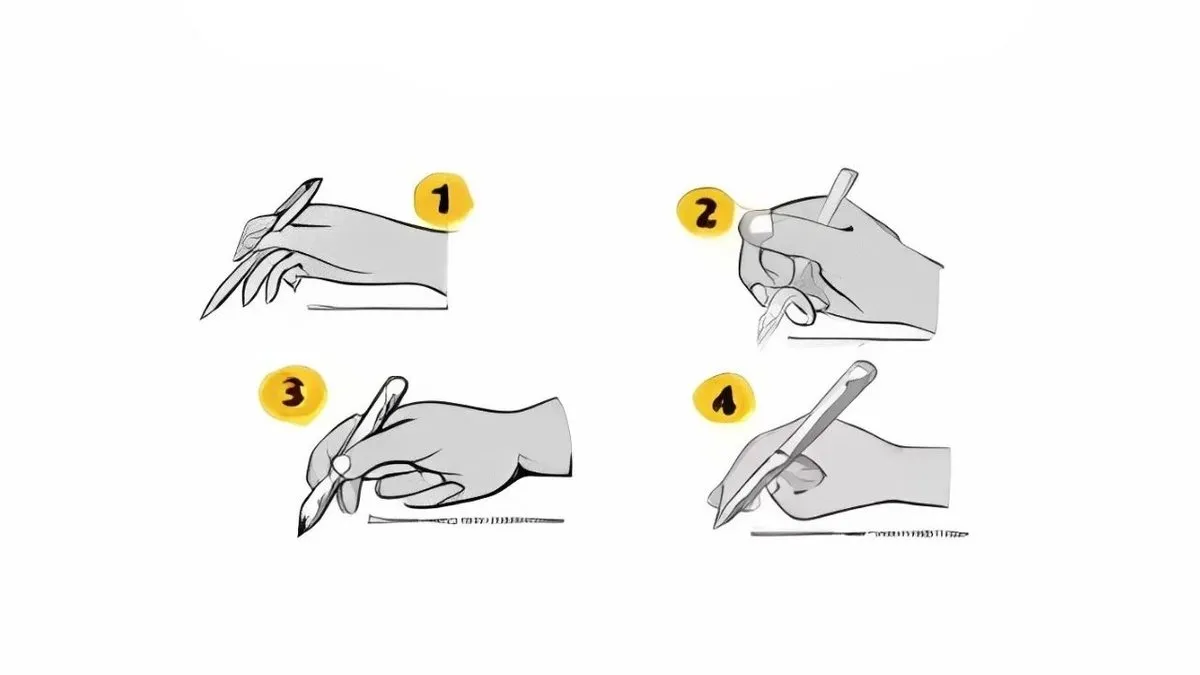 1
2
3
4